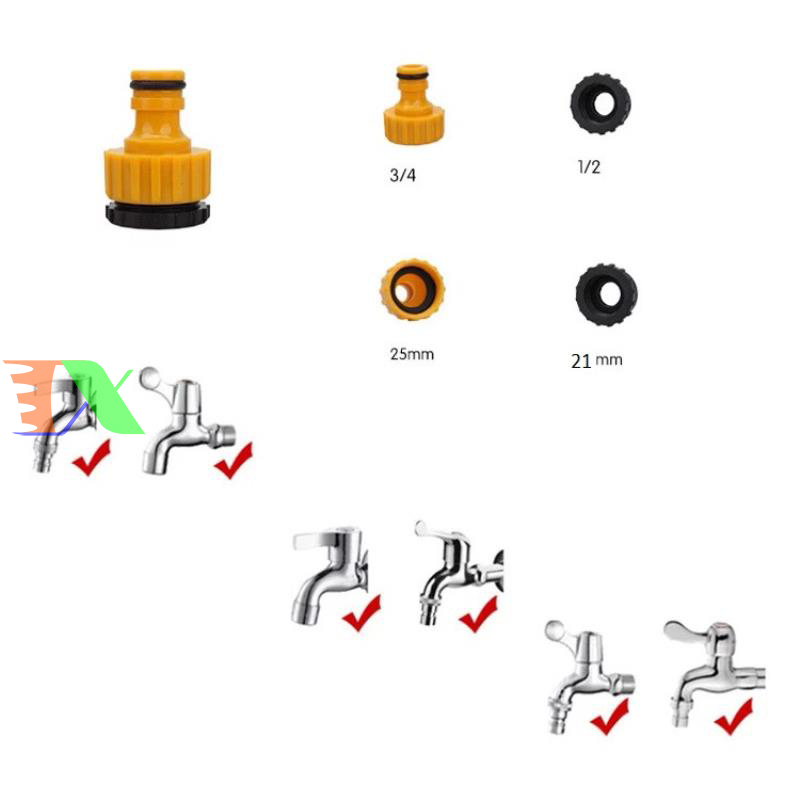 3/4

1/2

25mm

21 mm