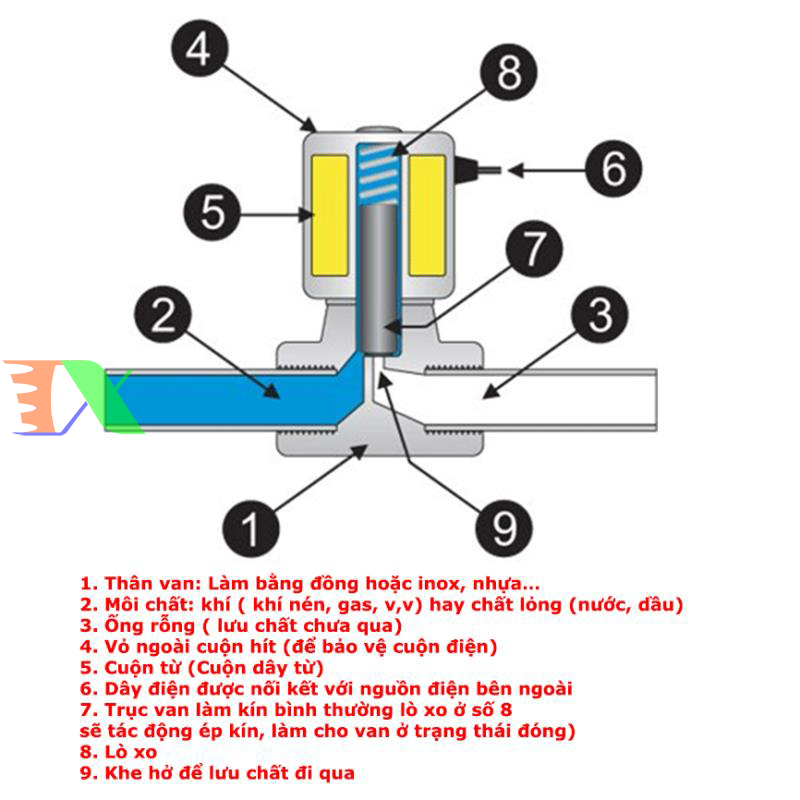 4

8

6

5

7

2

3

1

9

1. Thân van: Làm bằng đồng hoặc inox, nhựa...
2. Môi chất: khí ( khí nén, gas, v,v) hay chất lỏng (nước, dầu)
3. Ống rỗng ( lưu chất chưa qua)
4. Vỏ ngoài cuộn hít (để bảo vệ cuộn điện)
5. Cuộn từ (Cuộn dây từ)
6. Dây điện được nối kết với nguồn điện bên ngoài
7. Trục van làm kín bình thường lò xo ở số 8 sẽ tác động ép kín, làm cho van ở trạng thái đóng)
8. Lò xo
9. Khe hở để lưu chất đi qua