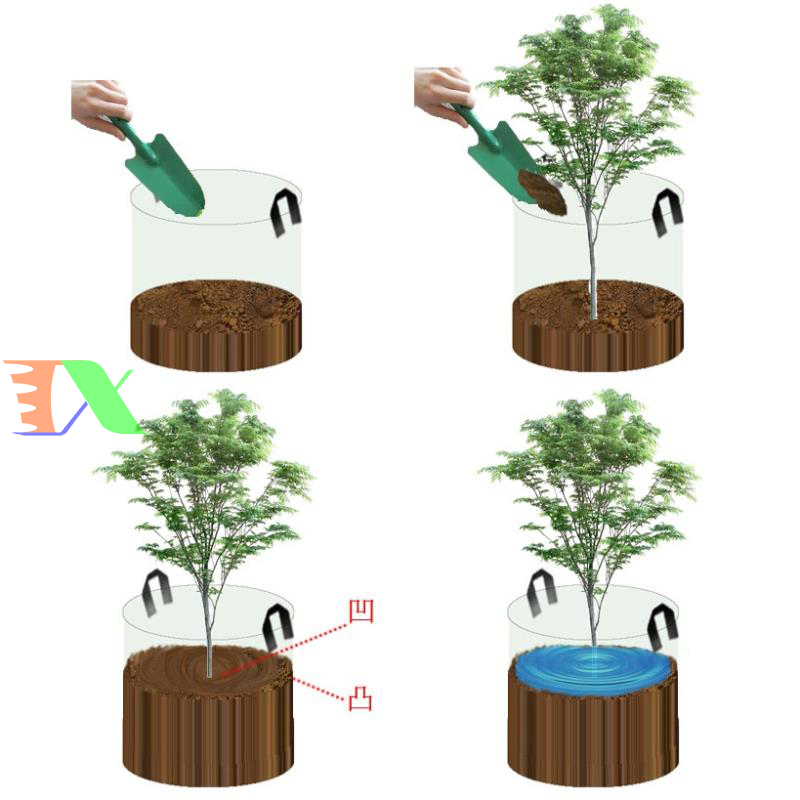 凹
凸