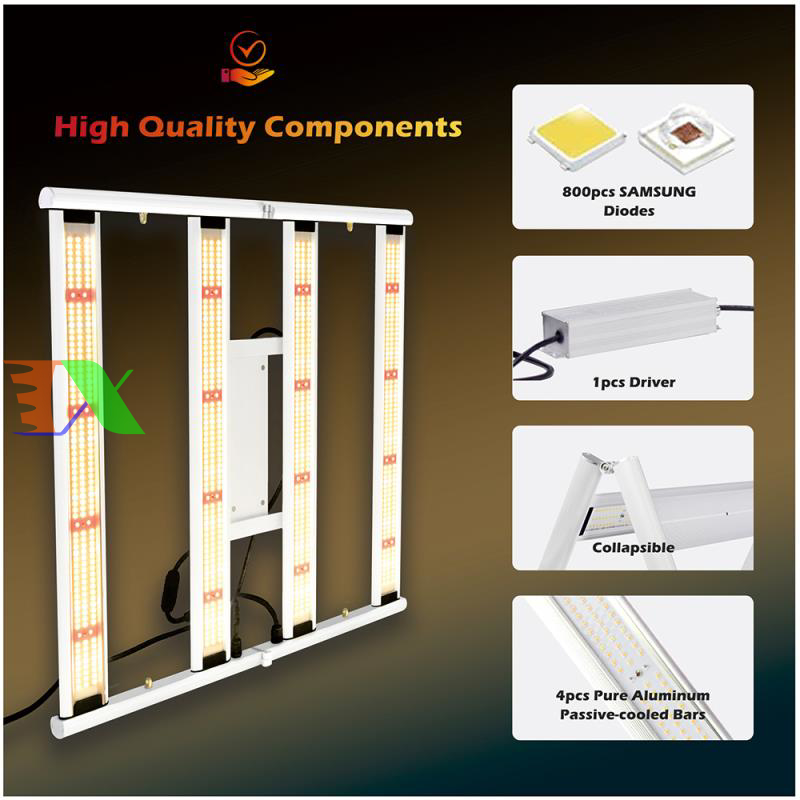 High Quality Components

800pcs SAMSUNG Diodes

1pcs Driver

Collapsible

4pcs Pure Aluminum Passive-cooled Bars