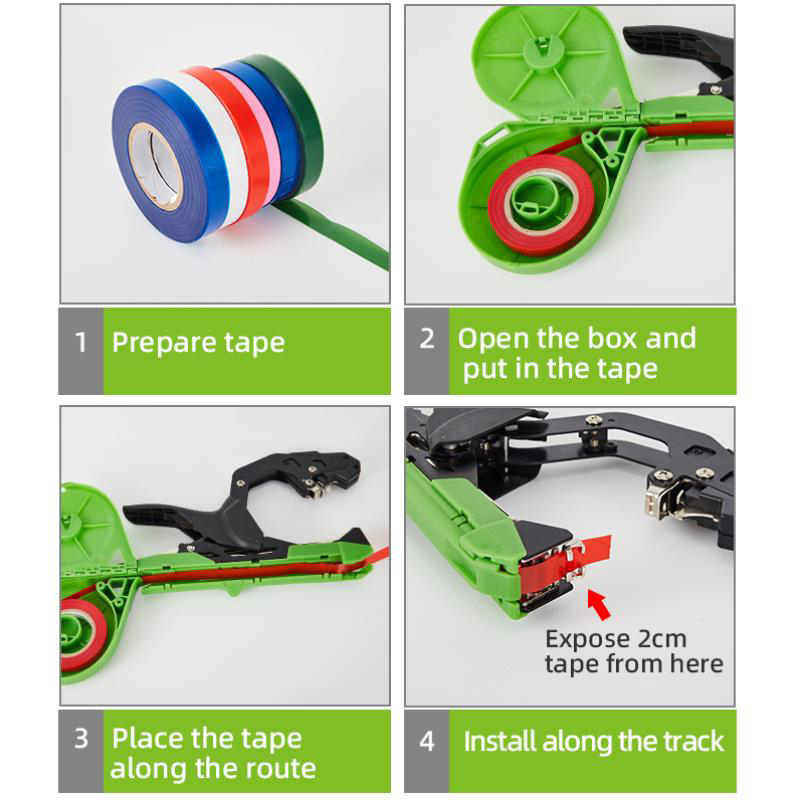 1 Prepare tape

2 Open the box and put in the tape

3 Place the tape along the route

Expose 2cm tape from here

4 Install along the track