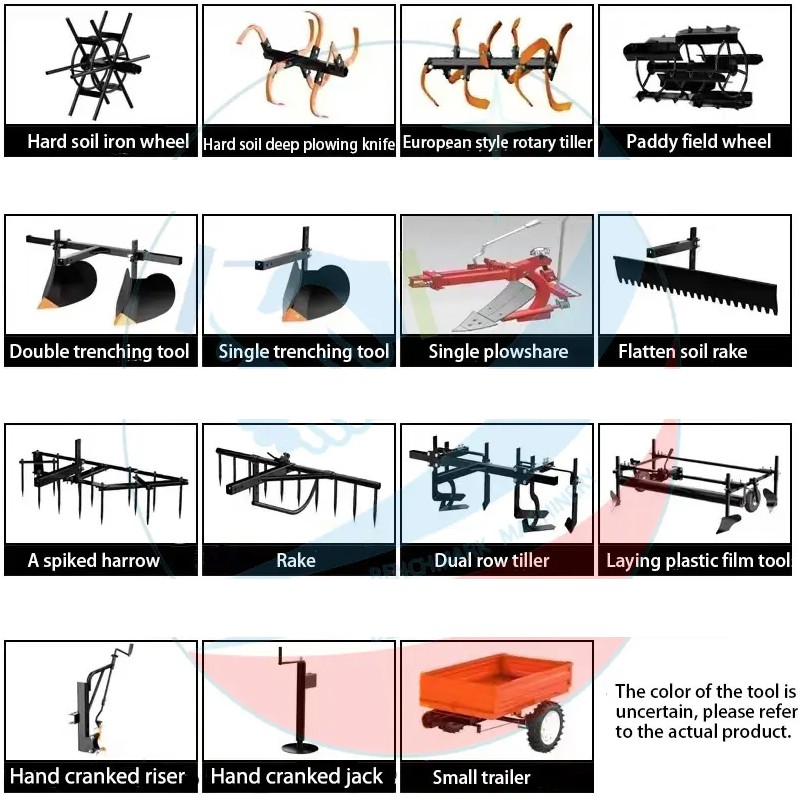 Hard soil iron wheel

Hard soil deep plowing knife

European style rotary tiller

Paddy field wheel

Double trenching tool

Single trenching tool

Single plowshare

Flatten soil rake

A spiked harrow

Rake

Dual row tiller

Laying plastic film tool

Hand cranked riser

Hand cranked jack

Small trailer

The color of the tool is uncertain, please refer to the actual product.