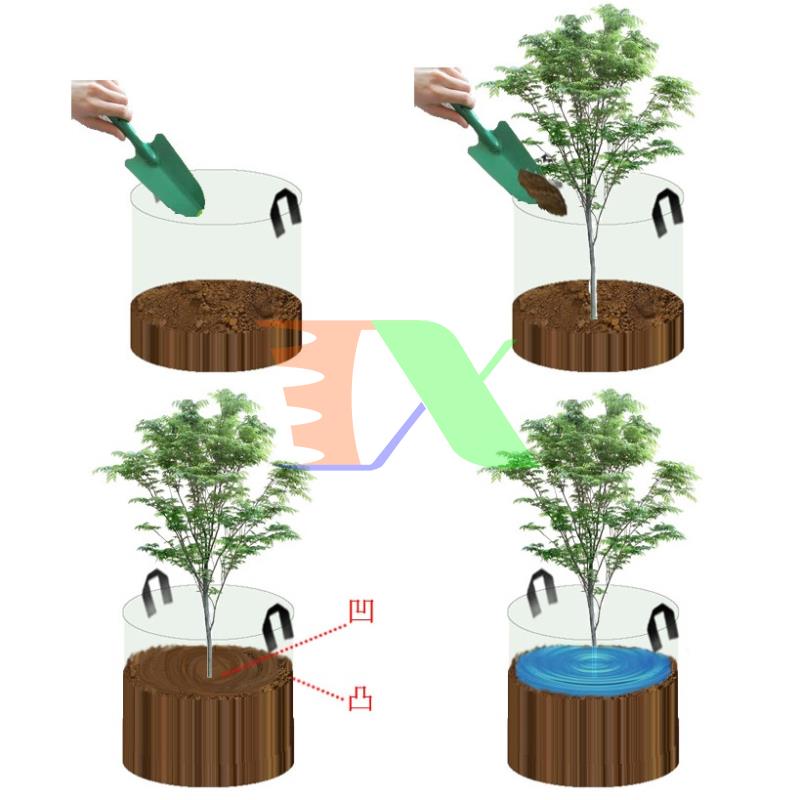 凹
凸