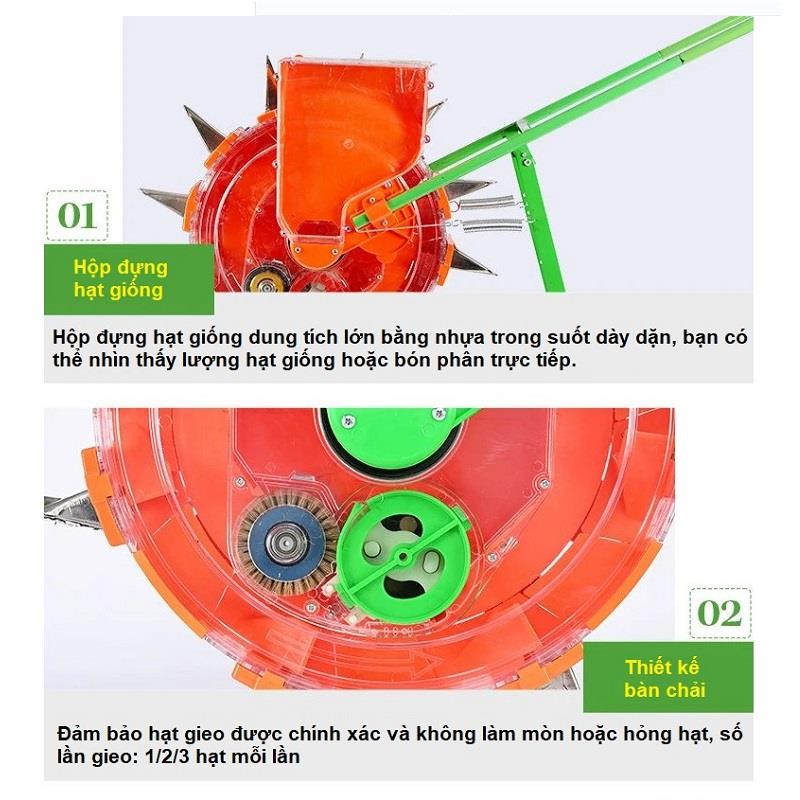 01

Hộp đựng hạt giống

Hộp đựng hạt giống dung tích lớn bằng nhựa trong suốt dày dặn, bạn có thể nhìn thấy lượng hạt giống hoặc bón phân trực tiếp.

02

Thiết kế bàn chải

Đảm bảo hạt gieo được chính xác và không làm mòn hoặc hỏng hạt, số lần gieo: 1/2/3 hạt mỗi lần