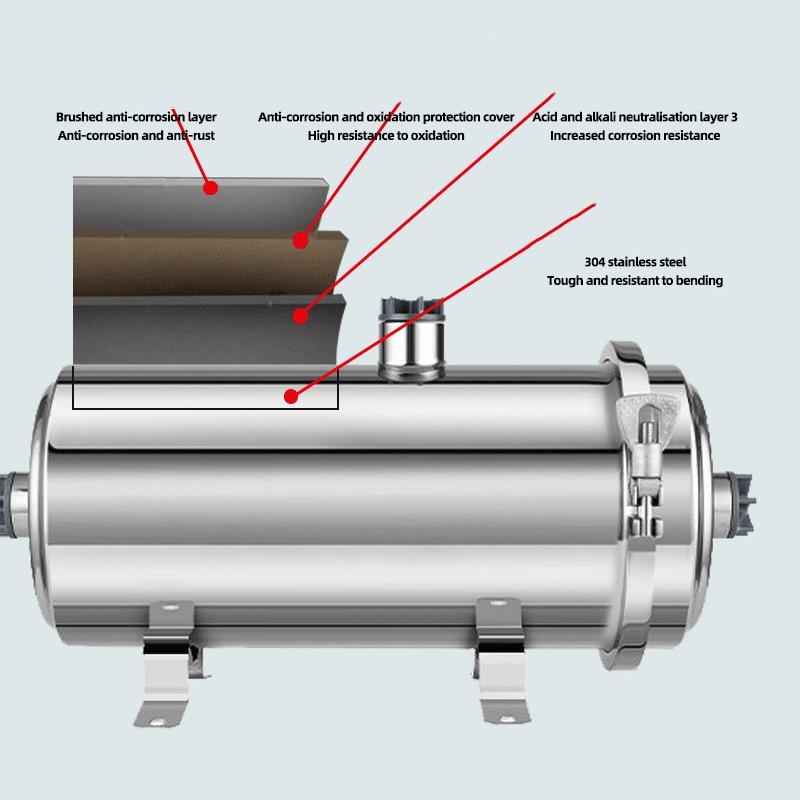 Brushed anti-corrosion layer
Anti-corrosion and anti-rust

Anti-corrosion and oxidation protection cover
High resistance to oxidation

Acid and alkali neutralisation layer 3
Increased corrosion resistance

304 stainless steel
Tough and resistant to bending