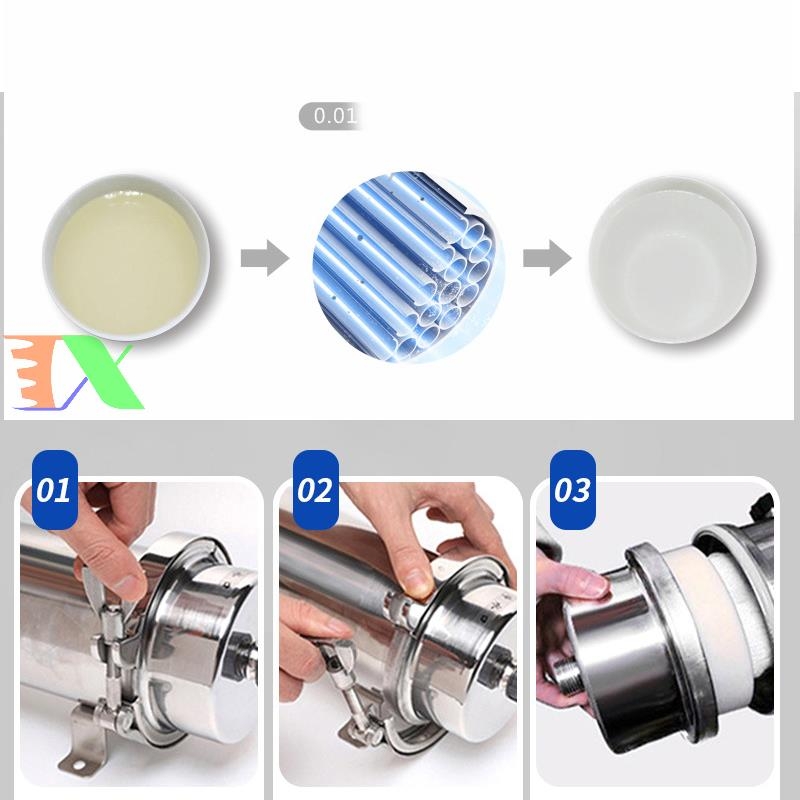 0.01

01

02

03