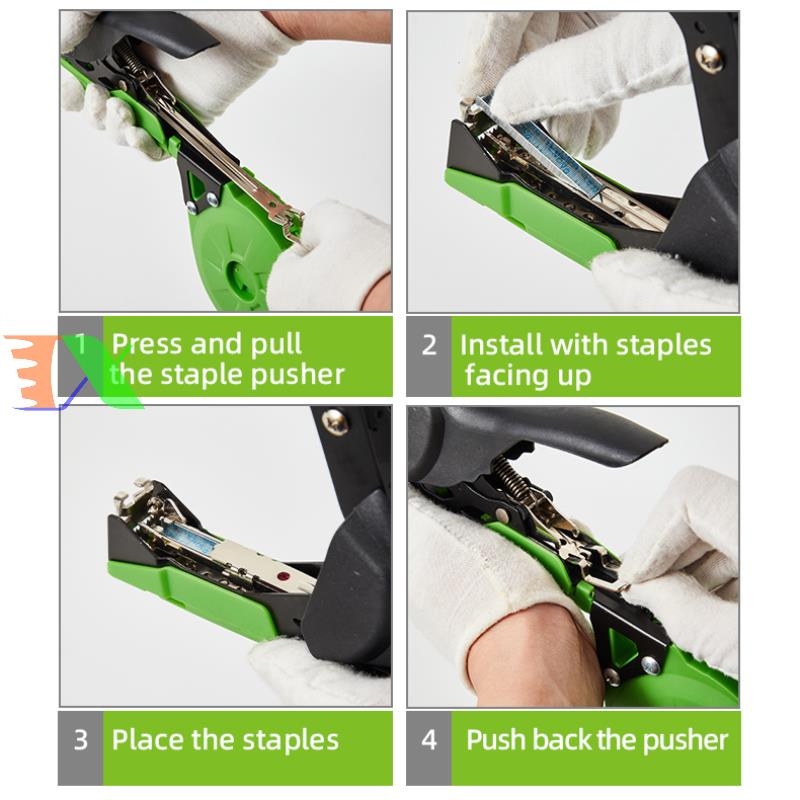 1 Press and pull the staple pusher

2 Install with staples facing up

3 Place the staples

4 Push back the pusher